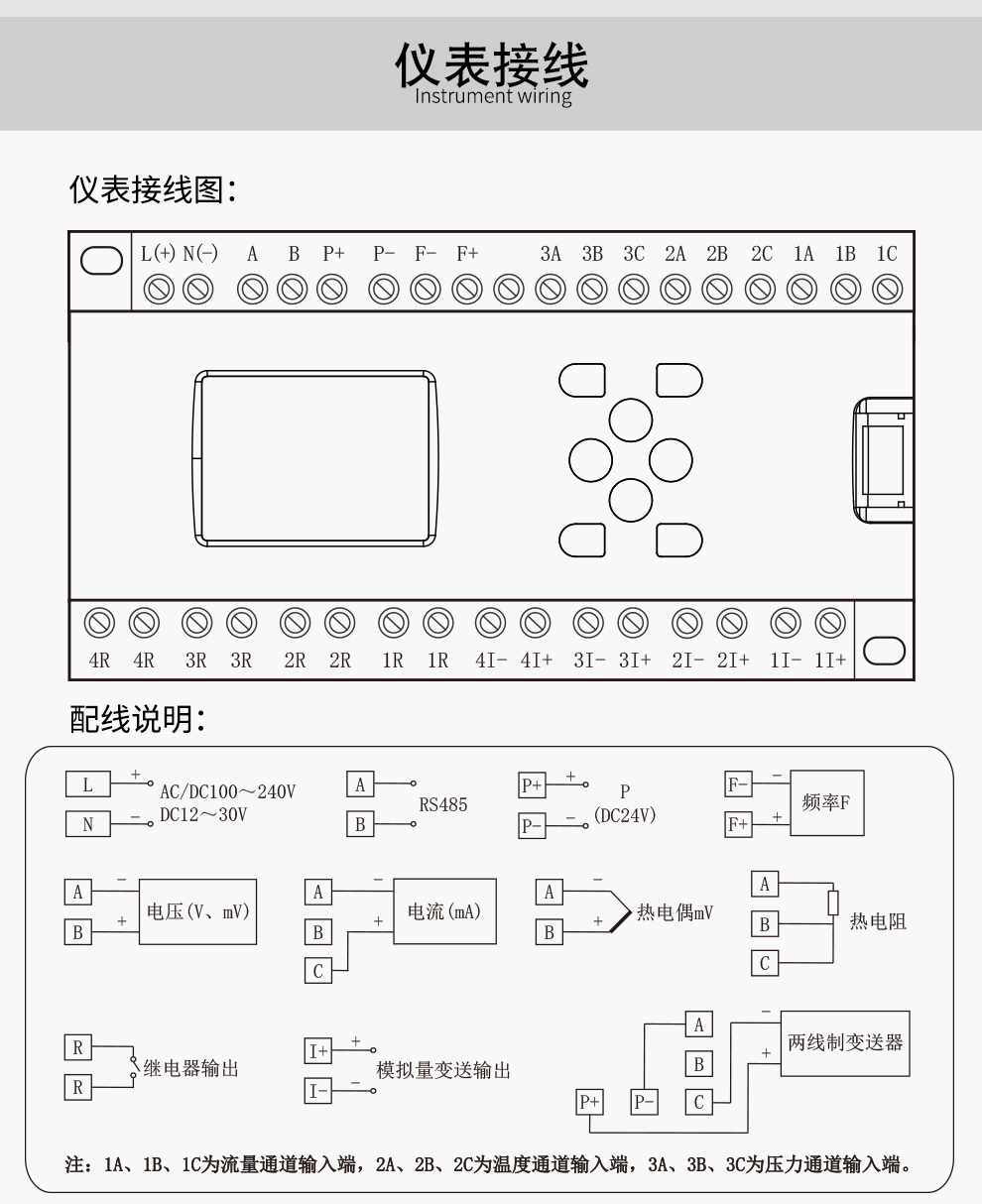 仪表接线
Instrument wiring

仪表接线图:

L(+) N(-) A B P+ P- F- F+ 3A 3B 3C 2A 2B 2C 1A 1B 1C

4R 4R 3R 3R 2R 2R 1R 1R 4I- 4I+ 3I- 3I+ 2I- 2I+ 1I- 1I+

配线说明:

L + AC/DC100～240V
N - DC12～30V

A
B
RS485

P+ +
P- -
P
(DC24V)

F- -
F+ +
频率F

A -
B +
电压(V、mV)

A -
B +
C
电流(mA)

A -
B +
热电偶mV

A
B
C
热电阻

R
R
继电器输出

I+ +
I- -
模拟量变送输出

A
B
C
P+
P-
-
+
两线制变送器

注：1A、1B、1C为流量通道输入端，2A、2B、2C为温度通道输入端，3A、3B、3C为压力通道输入端。